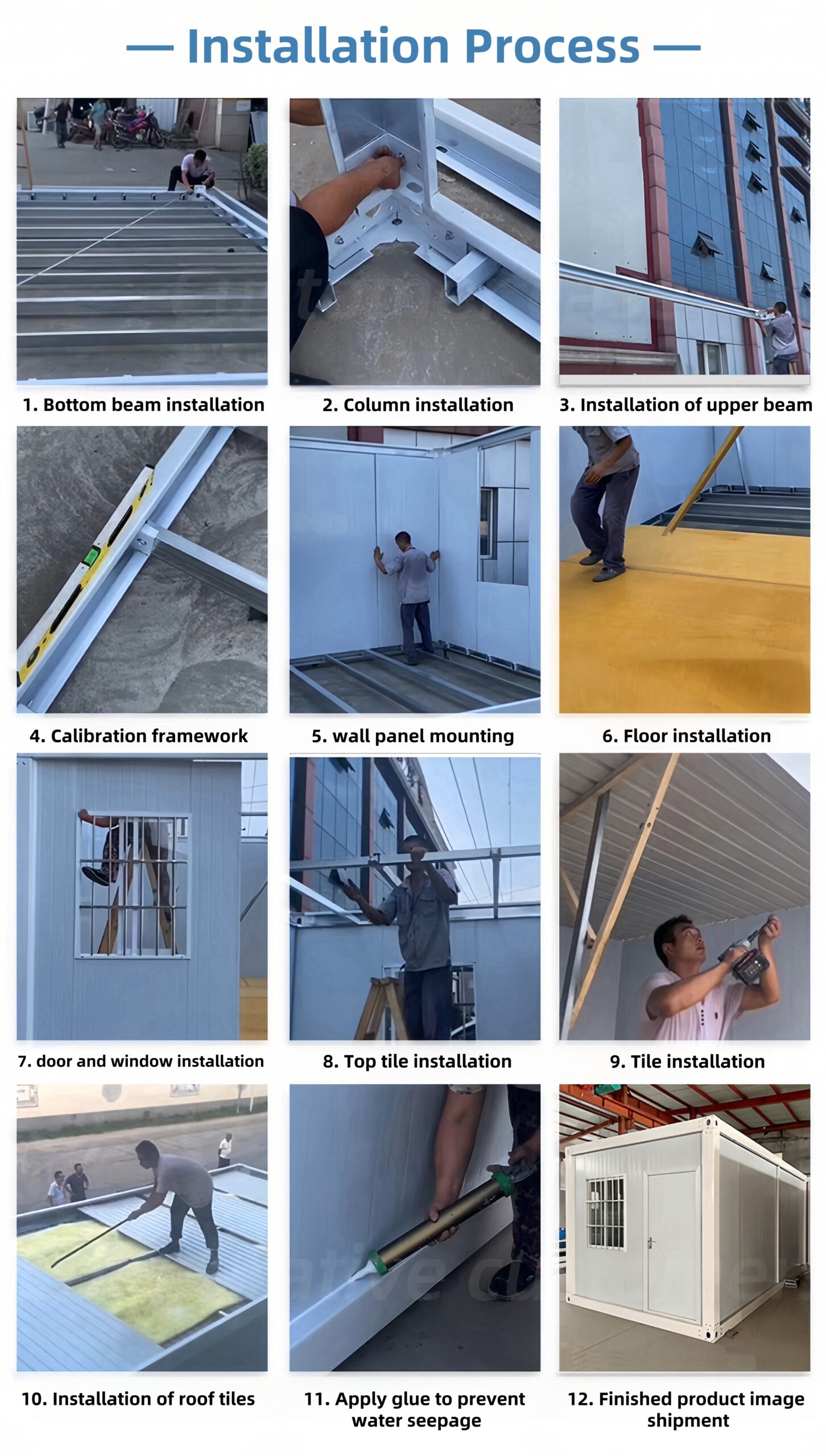 — Installation Process —

1. Bottom beam installation

2. Column installation

3. Installation of upper beam

4. Calibration framework

5. wall panel mounting

6. Floor installation

7. door and window installation

8. Top tile installation

9. Tile installation

10. Installation of roof tiles

11. Apply glue to prevent water seepage

12. Finished product image shipment